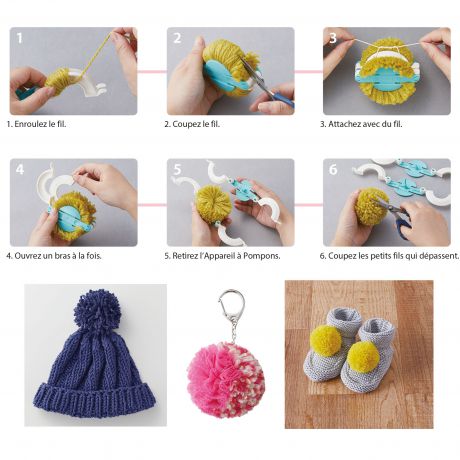 1

1. Enroulez le fil.

2

2. Coupez le fil.

3

3. Attachez avec du fil.

4

4. Ouvrez un bras à la fois.

5

5. Retirez l'Appareil à Pompons.

6

6. Coupez les petits fils qui dépassent.