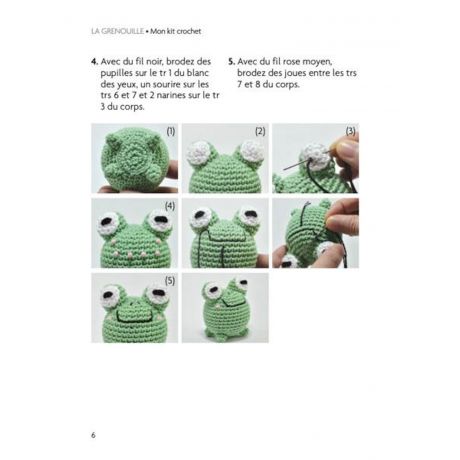 LA GRENOUILLE • Mon kit crochet

4. Avec du fil noir, brodez des pupilles sur le tr 1 du blanc des yeux, un sourire sur les trs 6 et 7 et 2 narines sur le tr 3 du corps.

5. Avec du fil rose moyen, brodez des joues entre les trs 7 et 8 du corps.

(1)

(2)

(3)

(4)

(5)

6